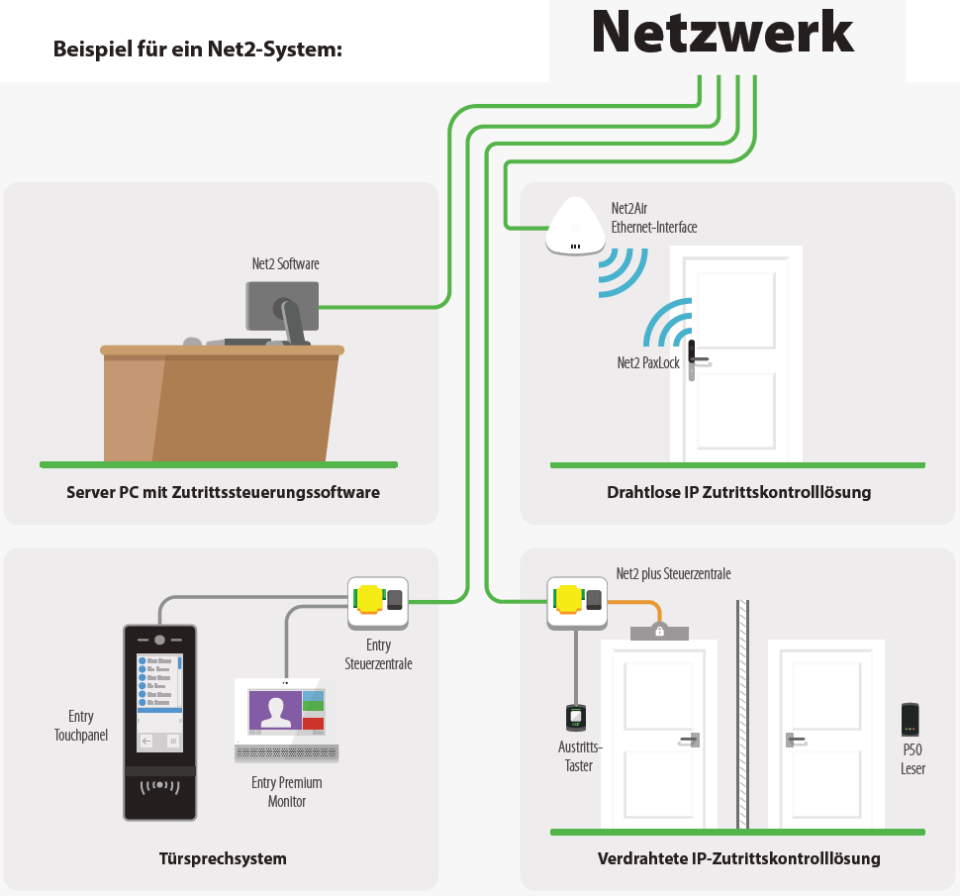 Beispiel für ein Net2-System:

Netzwerk

Net2 Software

Server PC mit Zutrittssteuerungssoftware

Net2Air Ethernet-Interface

Net2 PaxLock

Drahtlose IP Zutrittskontrolllösung

Entry Steuerzentrale

Entry Touchpanel

Entry Premium Monitor

Türsprechsystem

Net2 plus Steuerzentrale

Austritts-Taster

P50 Leser

Verdrahtete IP-Zutrittskontrolllösung